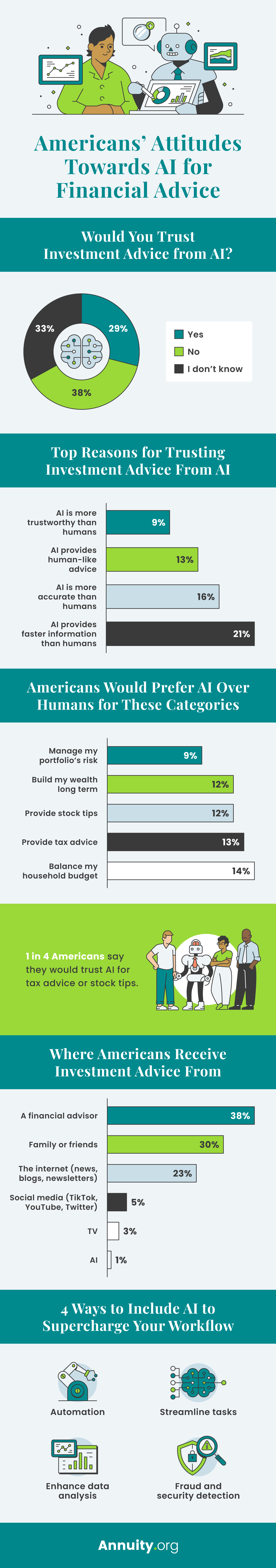 Americans' Attitudes Towards AI for Financial Advice

Would You Trust Investment Advice from AI?

33%
29%
38%

Yes
No
I don't know

Top Reasons for Trusting Investment Advice From AI

AI is more trustworthy than humans 9%
AI provides human-like advice 13%
AI is more accurate than humans 16%
AI provides faster information than humans 21%

Americans Would Prefer AI Over Humans for These Categories

Manage my portfolio's risk 9%
Build my wealth long term 12%
Provide stock tips 12%
Provide tax advice 13%
Balance my household budget 14%

1 in 4 Americans say they would trust AI for tax advice or stock tips.

Where Americans Receive Investment Advice From

A financial advisor 38%
Family or friends 30%
The internet (news, blogs, newsletters) 23%
Social media (TikTok, YouTube, Twitter) 5%
TV 3%
AI 1%

4 Ways to Include AI to Supercharge Your Workflow

Automation
Streamline tasks
Enhance data analysis
Fraud and security detection

Annuity.org