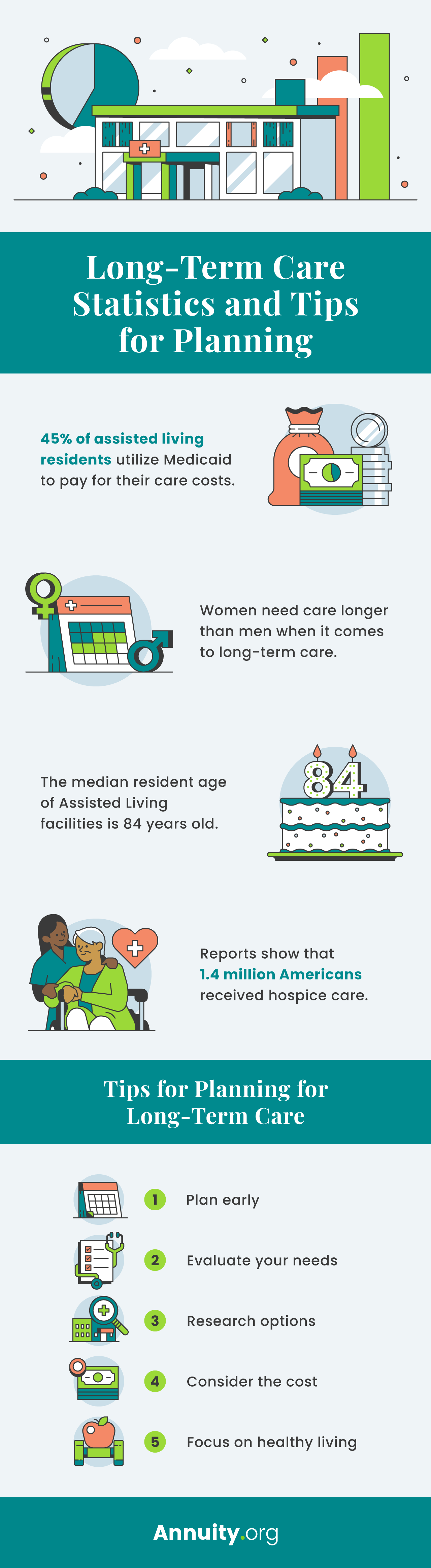 Long-Term Care Statistics and Tips for Planning

45% of assisted living residents utilize Medicaid to pay for their care costs.

Women need care longer than men when it comes to long-term care.

The median resident age of Assisted Living facilities is 84 years old.

84

Reports show that 1.4 million Americans received hospice care.

Tips for Planning for Long-Term Care

1 Plan early

2 Evaluate your needs

3 Research options

4 Consider the cost

5 Focus on healthy living

Annuity.org